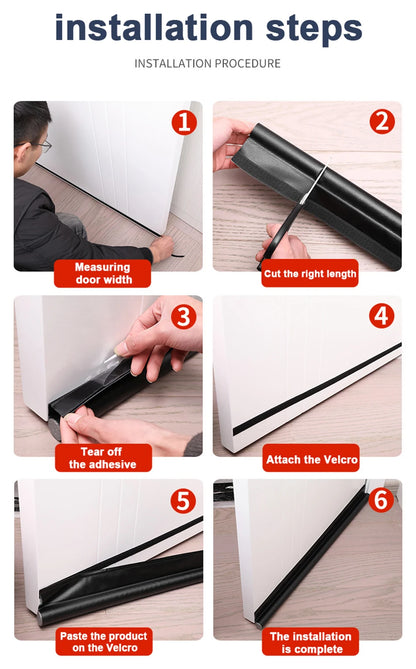 installation steps

INSTALLATION PROCEDURE

1
Measuring door width

2
Cut the right length

3
Tear off the adhesive

4
Attach the Velcro

5
Paste the product on the Velcro

6
The installation is complete