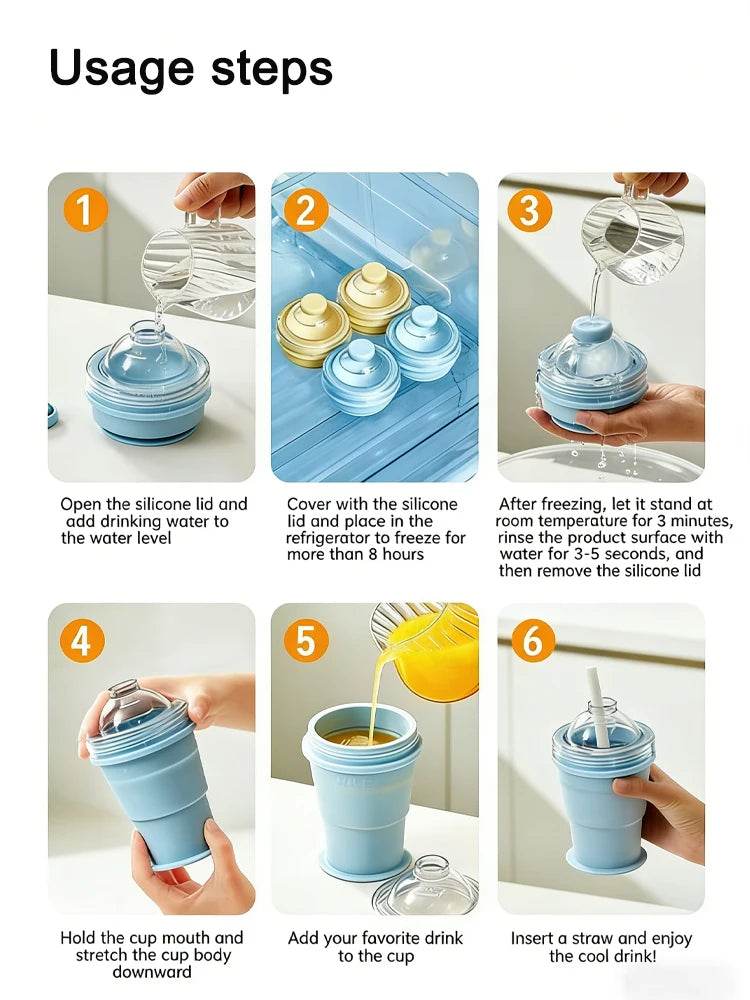 Usage steps

1

Open the silicone lid and add drinking water to the water level

2

Cover with the silicone lid and place in the refrigerator to freeze for more than 8 hours

3

After freezing, let it stand at room temperature for 3 minutes, rinse the product surface with water for 3-5 seconds, and then remove the silicone lid

4

Hold the cup mouth and stretch the cup body downward

5

Add your favorite drink to the cup

6

Insert a straw and enjoy the cool drink!