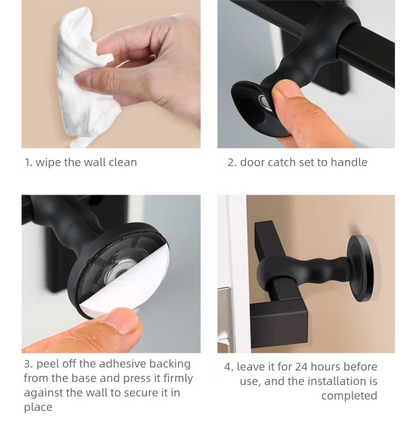 1. wipe the wall clean

2. door catch set to handle

3. peel off the adhesive backing from the base and press it firmly against the wall to secure it in place

4. leave it for 24 hours before use, and the installation is completed